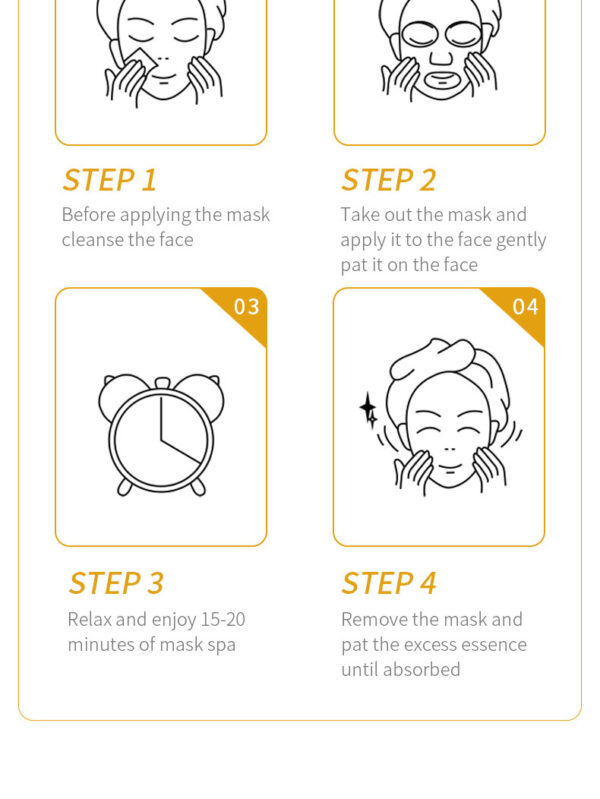 STEP 1
Before applying the mask cleanse the face

STEP 2
Take out the mask and apply it to the face gently pat it on the face

03

04

STEP 3
Relax and enjoy 15-20 minutes of mask spa

STEP 4
Remove the mask and pat the excess essence until absorbed